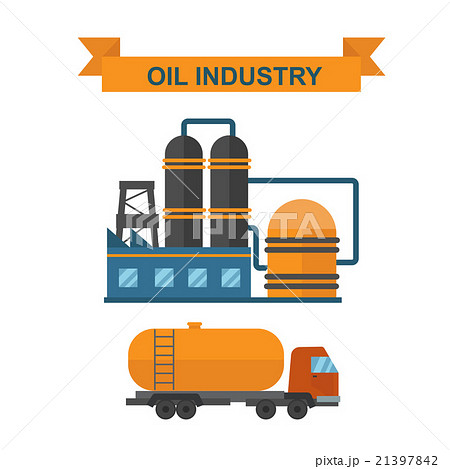 OIL INDUSTRY

PIXTA

pixta.jp - 21397842