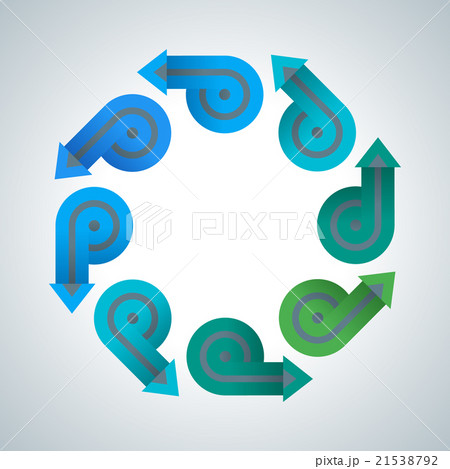 PIXTA

pixta.jp - 21538792