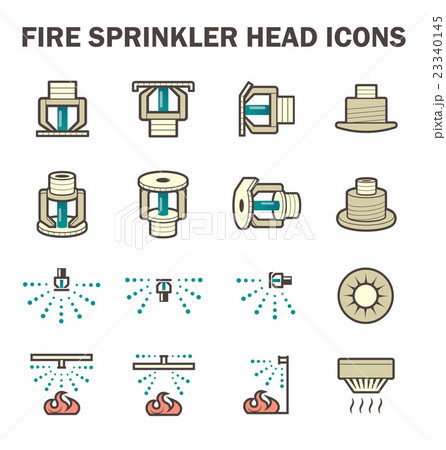 FIRE SPRINKLER HEAD ICONS

pixta.jp - 23340145

PIXTA