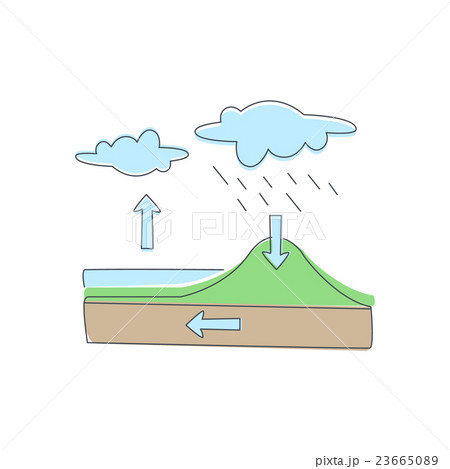 PIXTA

pixta.jp - 23665089