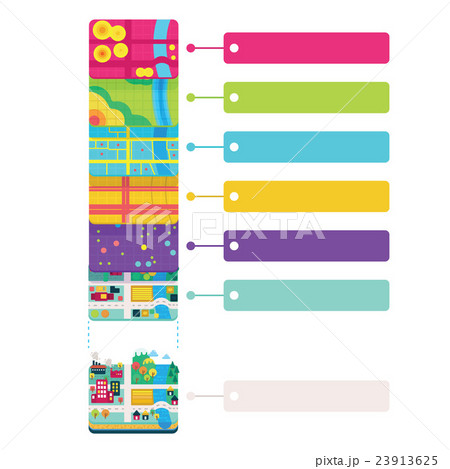 PIXTA

pixta.jp - 23913625