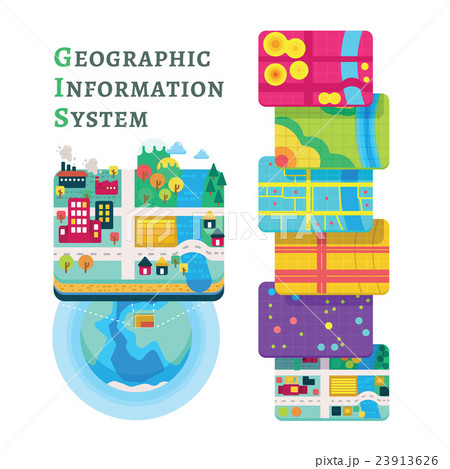 GEOGRAPHIC
INFORMATION
SYSTEM

PIXTA

pixta.jp - 23913626