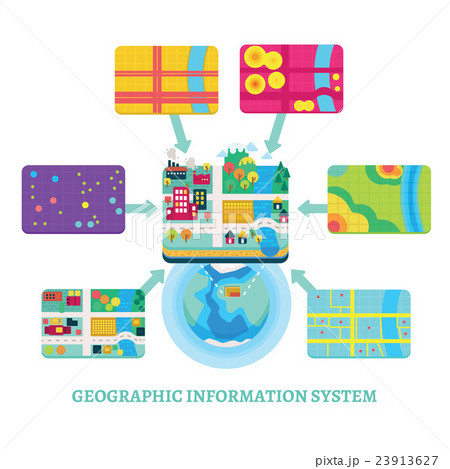 PIXTA

GEOGRAPHIC INFORMATION SYSTEM

pixta.jp - 23913627