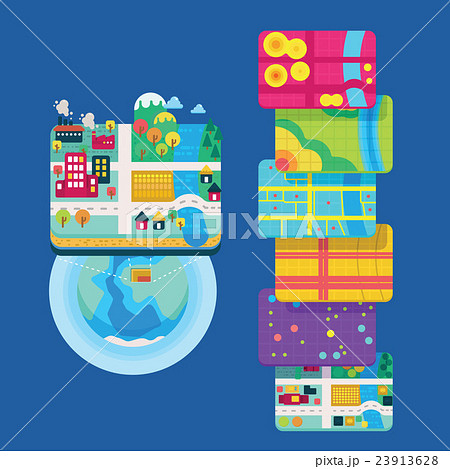 PIXTA

pixta.jp - 23913628