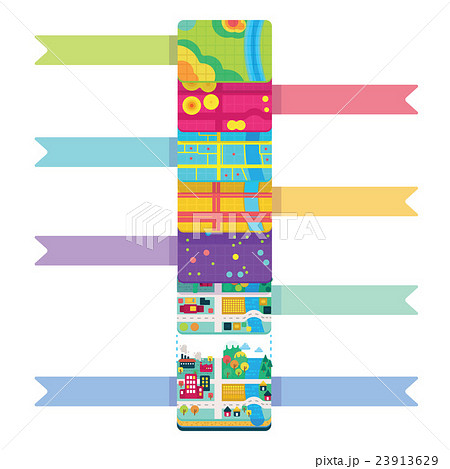 PIXTA

pixta.jp - 23913629