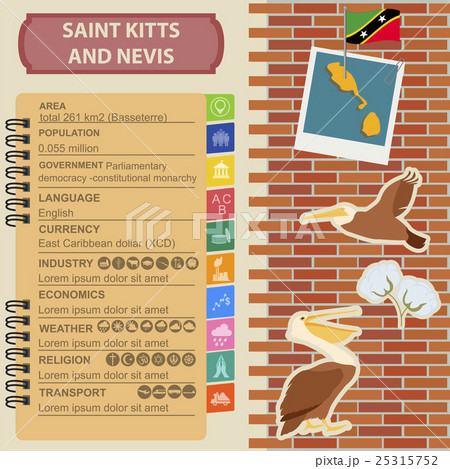 SAINT KITTS AND NEVIS

AREA
total 261 km2 (Basseterre)

POPULATION
0.055 million

GOVERNMENT Parliamentary democracy -constitutional monarchy

LANGUAGE
English

CURRENCY
East Caribbean dollar (XCD)

INDUSTRY
Lorem ipsum dolor sit amet

ECONOMICS
Lorem ipsum dolor sit amet

WEATHER
Lorem ipsum dolor sit amet

RELIGION
Lorem ipsum dolor sit amet

TRANSPORT
Lorem ipsum dolor sit amet

A C B

PIXTA

pixta.jp - 25315752