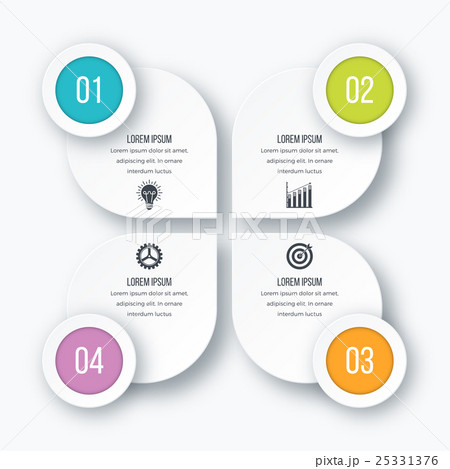 01

LOREM IPSUM
Lorem ipsum dolor sit amet, adipiscing elit. In ornare interdum luctus

02

LOREM IPSUM
Lorem ipsum dolor sit amet, adipiscing elit. In ornare interdum luctus

PIXTA

LOREM IPSUM
Lorem ipsum dolor sit amet, adipiscing elit. In ornare interdum luctus

04

LOREM IPSUM
Lorem ipsum dolor sit amet, adipiscing elit. In ornare interdum luctus

03

pixta.jp - 25331376