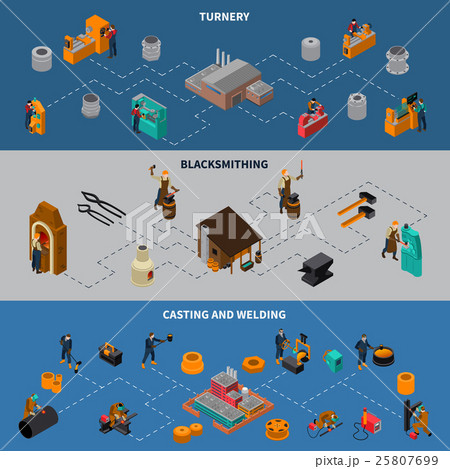 TURNERY

BLACKSMITHING

PIXTA

CASTING AND WELDING

pixta.jp - 25807699