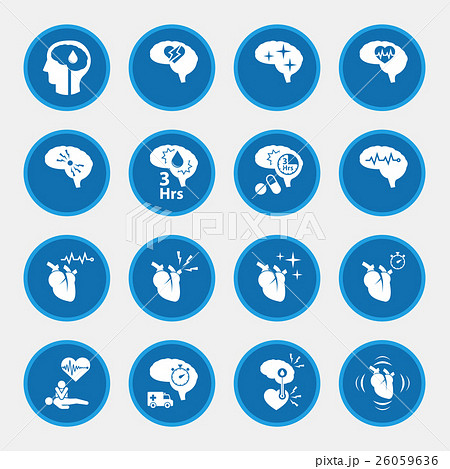 3
Hrs

3
Hrs

PIXTA

pixta.jp - 26059636