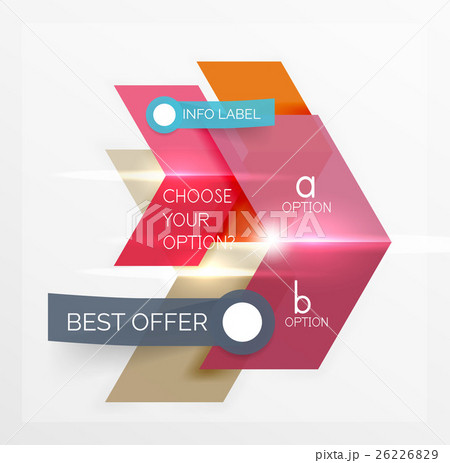 INFO LABEL

CHOOSE YOUR OPTION?

a
OPTION

PIXTA

BEST OFFER

b
OPTION

pixta.jp - 26226829