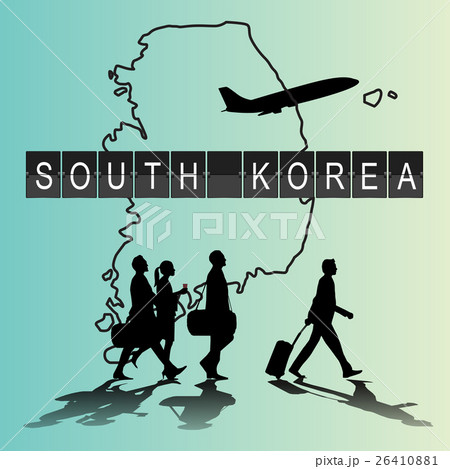 SOUTH KOREA

PIXTA

pixta.jp - 26410881