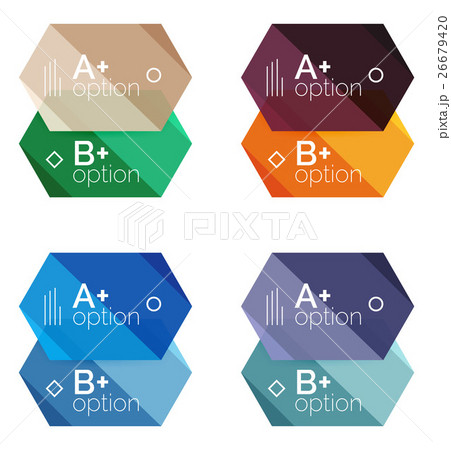 A+
option

B+
option

A+
option

B+
option

pixta.jp - 26679420

PIXTA

A+
option

B+
option

A+
option

B+
option