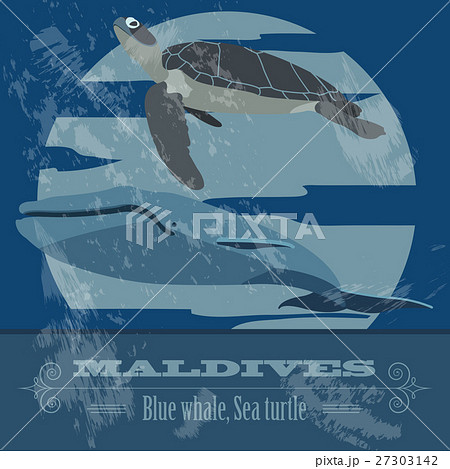 PIXTA

MALDIVES

Blue whale, Sea turtle

pixta.jp - 27303142