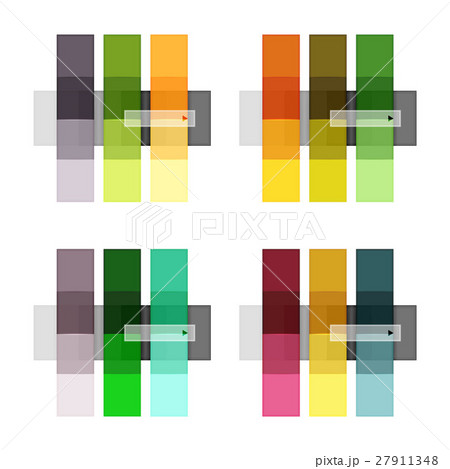 PIXTA

pixta.jp - 27911348