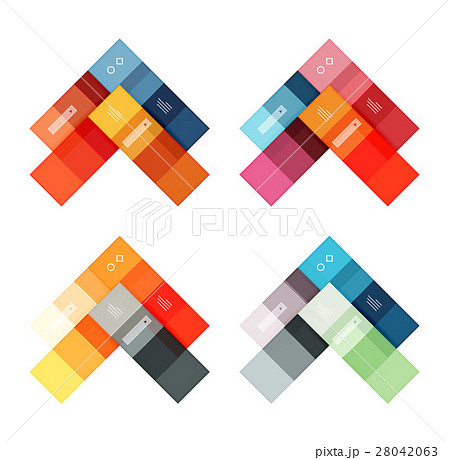 PIXTA

pixta.jp - 28042063