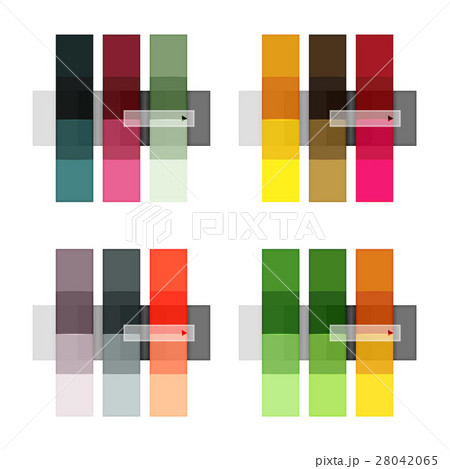 PIXTA

pixta.jp - 28042065