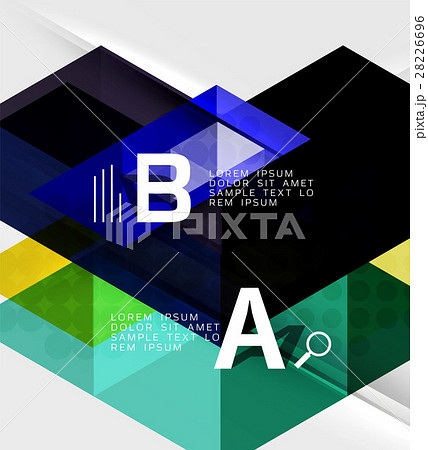 B

LOREM IPSUM
DOLOR SIT AMET
SAMPLE TEXT LO
REM IPSUM

PIXTA

LOREM IPSUM
DOLOR SIT AMET
SAMPLE TEXT LO
REM IPSUM

A

pixta.jp - 28226696