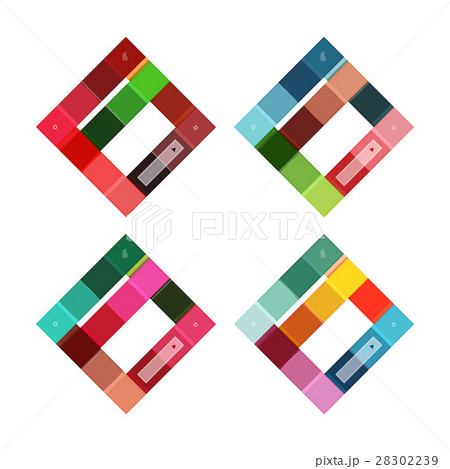 PIXTA

pixta.jp - 28302239