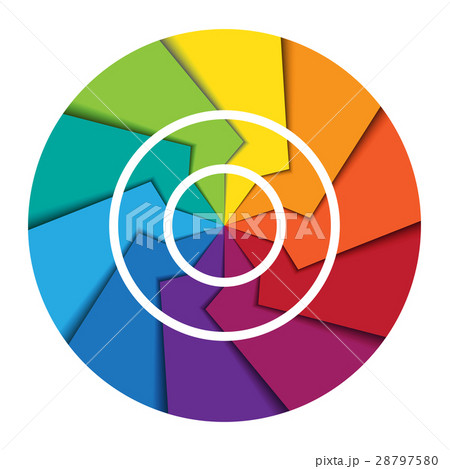 PIXTA

pixta.jp - 28797580