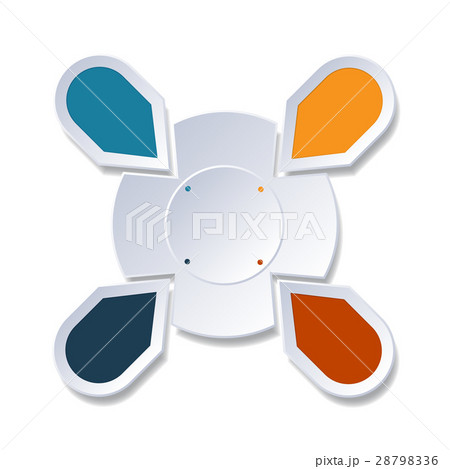 PIXTA

pixta.jp - 28798336