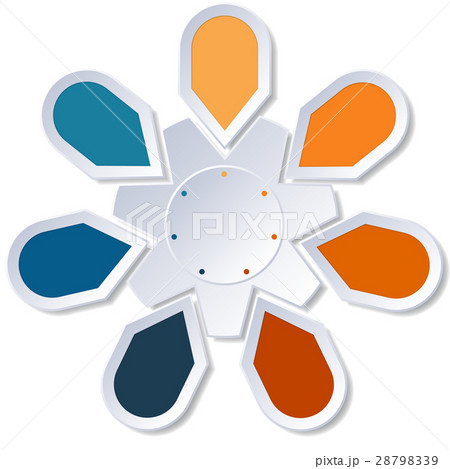 PIXTA

pixta.jp - 28798339