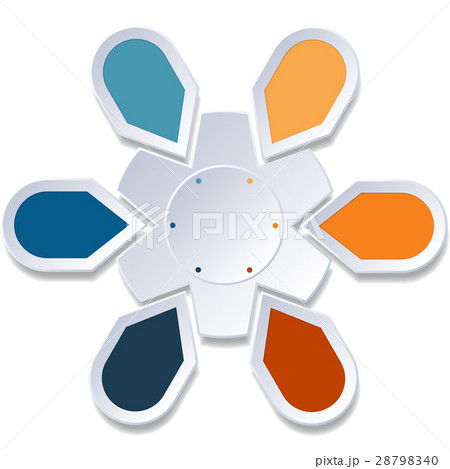 PIXTA

pixta.jp - 28798340