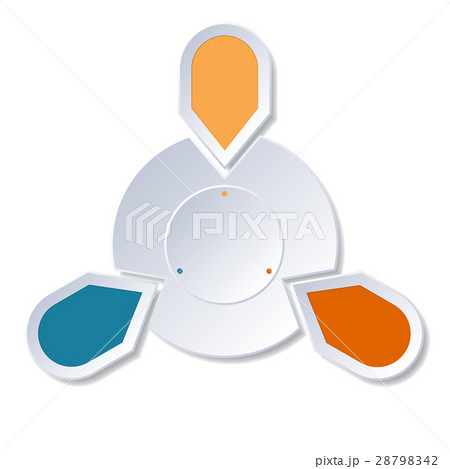 PIXTA

pixta.jp - 28798342