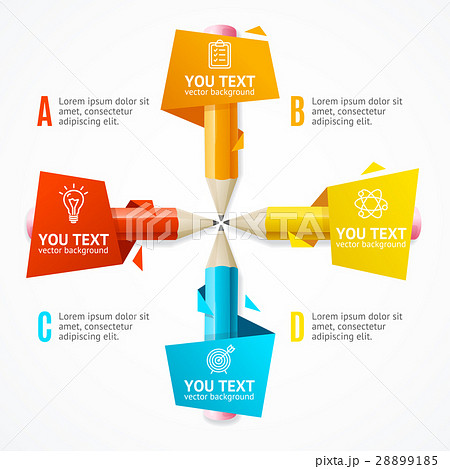 YOU TEXT
vector background

A Lorem ipsum dolor sit amet, consectetur adipiscing elit.

B Lorem ipsum dolor sit amet, consectetur adipiscing elit.

YOU TEXT
vector background

PIXTA

YOU TEXT
vector background

C Lorem ipsum dolor sit amet, consectetur adipiscing elit.

D Lorem ipsum dolor sit amet, consectetur adipiscing elit.

YOU TEXT
vector background

pixta.jp - 28899185