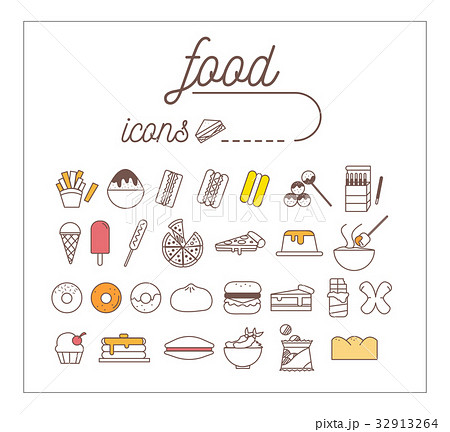 food

icons

PIXTA

pixta.jp - 32913264