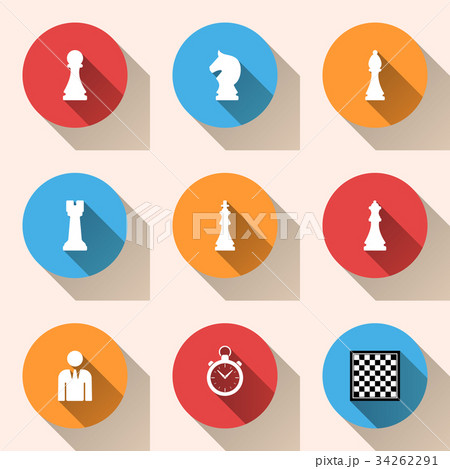 PIXTA

pixta.jp - 34262291