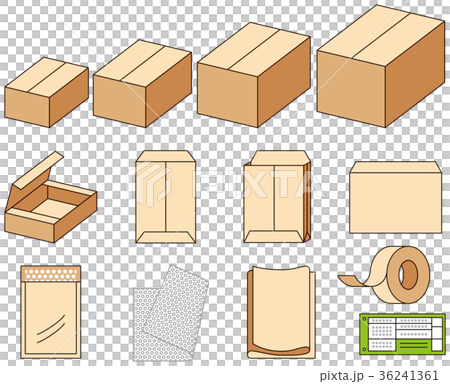 PIXTA

pixta.jp - 36241361