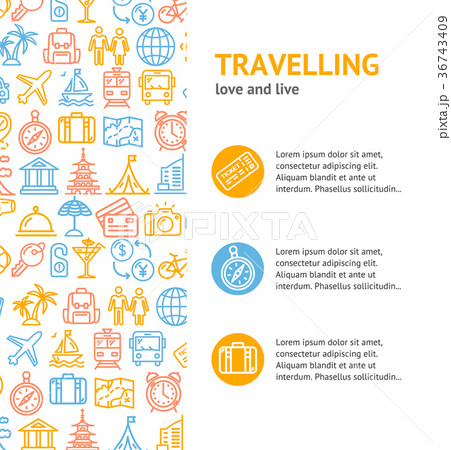 TRAVELLING
love and live

TICKET

Lorem ipsum dolor sit amet, consectetur adipiscing elit. Aliquam blandit et ante ut interdum. Phasellus sollicitudin...

Lorem ipsum dolor sit amet, consectetur adipiscing elit. Aliquam blandit et ante ut interdum. Phasellus sollicitudin...

Lorem ipsum dolor sit amet, consectetur adipiscing elit. Aliquam blandit et ante ut interdum. Phasellus sollicitudin...

PIXTA

pixta.jp - 36743409