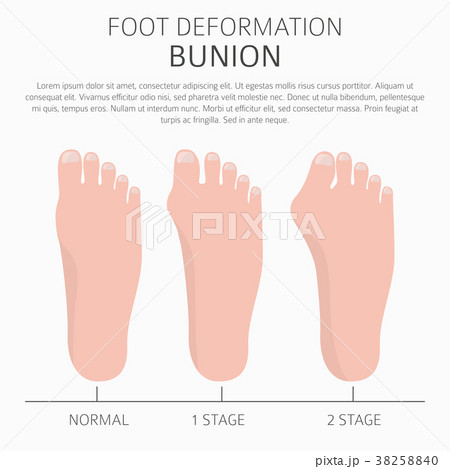 FOOT DEFORMATION
BUNION

Lorem ipsum dolor sit amet, consectetur adipiscing elit. Ut egestas mollis risus cursus porttitor. Aliquam ut consequat elit. Vivamus efficitur odio nisi, sed pharetra velit molestie nec. Donec ut nulla bibendum, pellentesque mi quis, tempus eros. Nullam ut interdum nunc. Morbi ut efficitur elit, sed consectetur massa. Proin feugiat at turpis ac fringilla. Sed in ante neque.

PIXTA

NORMAL
1 STAGE
2 STAGE

pixta.jp - 38258840