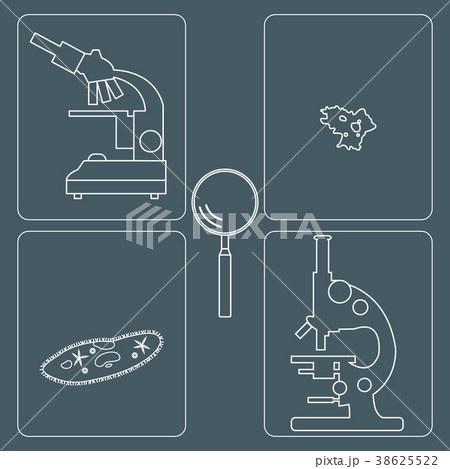 PIXTA

pixta.jp - 38625522