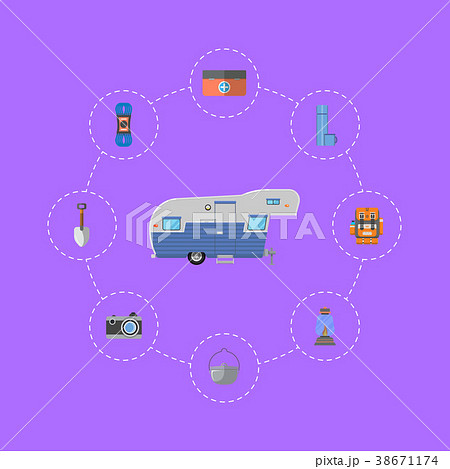 PIXTA

pixta.jp - 38671174