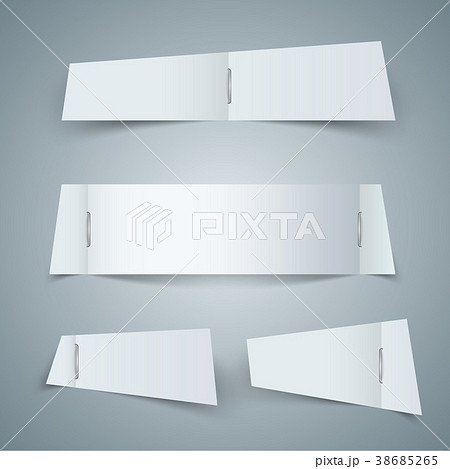 PIXTA

pixta.jp - 38685265