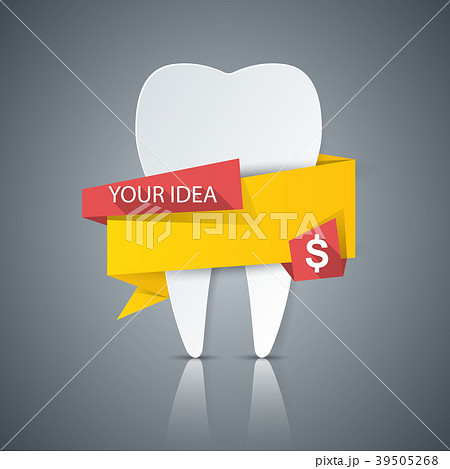 YOUR IDEA

PIXTA

$

pixta.jp - 39505268