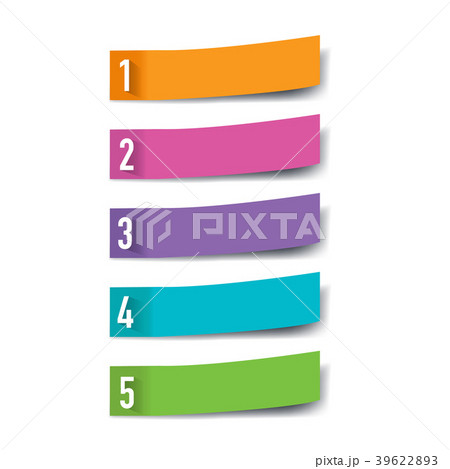 1

2

3

PIXTA

4

5

pixta.jp - 39622893