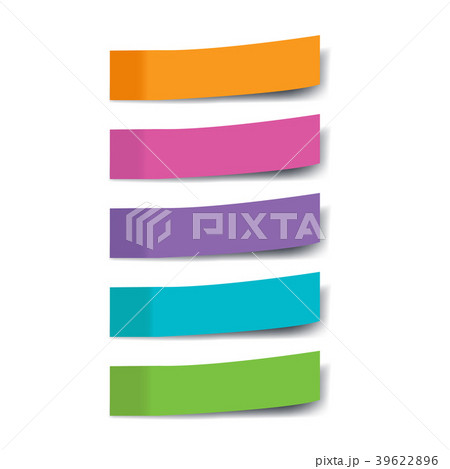 PIXTA

pixta.jp - 39622896