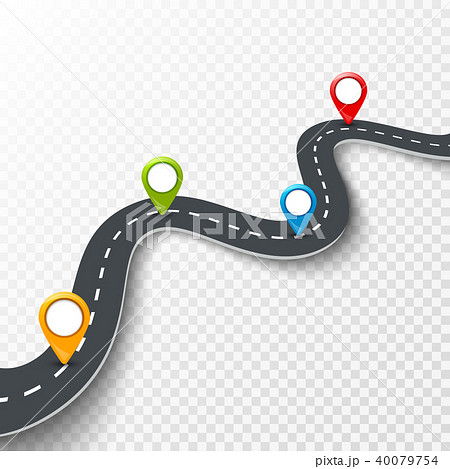 PIXTA

pixta.jp - 40079754