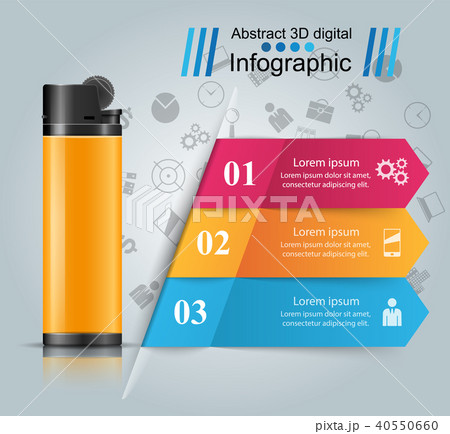 Abstract 3D digital
Infographic

01
Lorem ipsum
Lorem ipsum dolor sit amet, consectetur adipiscing elit.

PIXTA

02
Lorem ipsum
Lorem ipsum dolor sit amet, consectetur adipiscing elit.

03
Lorem ipsum
Lorem ipsum dolor sit amet, consectetur adipiscing elit.

pixta.jp - 40550660