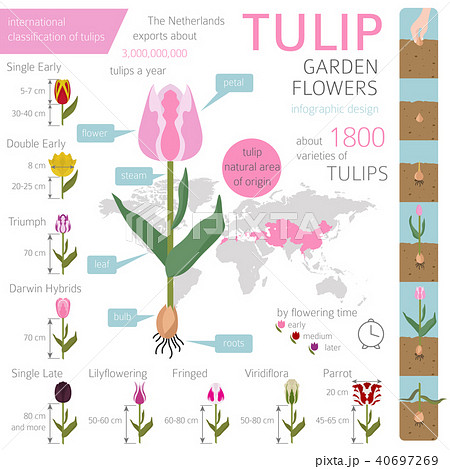 international classification of tulips

The Netherlands exports about 3,000,000,000 tulips a year

TULIP
GARDEN FLOWERS
infographic design

about 1800 varieties of TULIPS

Single Early
5-7 cm
30-40 cm

Double Early
8 cm
20-25 cm

Triumph
70 cm

Darwin Hybrids
70 cm

petal
flower
steam
leaf
bulb
roots

tulip natural area of origin

PIXTA

by flowering time
early
medium
later

Single Late
80 cm and more

Lilyflowering
50-60 cm

Fringed
60-80 cm

Viridiflora
50-80 cm

Parrot
20 cm
45-65 cm

pixta.jp - 40697269