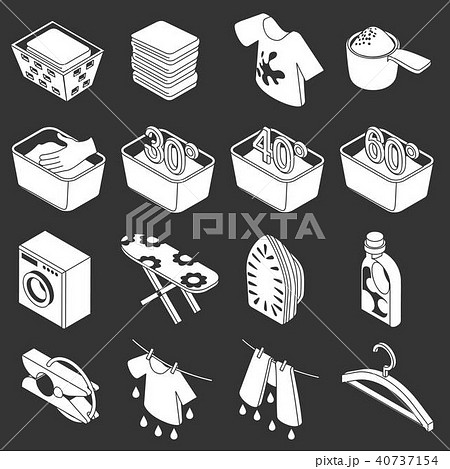 30°

40°

60°

PIXTA

pixta.jp - 40737154