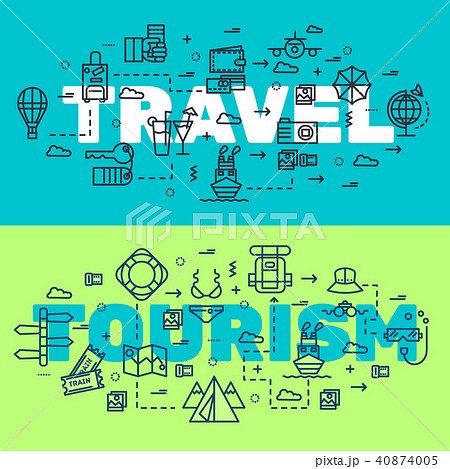 TRAVEL

PIXTA

TOURISM

TRAIN

TRAIN

pixta.jp - 40874005