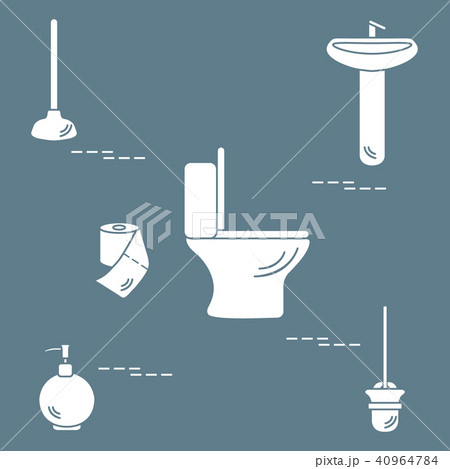 PIXTA

pixta.jp - 40964784