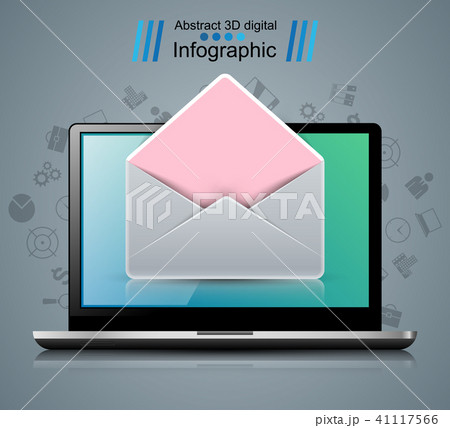 Abstract 3D digital
Infographic

PIXTA

pixta.jp - 41117566