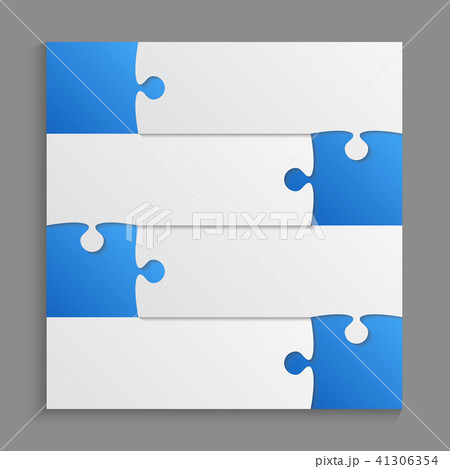 PIXTA

pixta.jp - 41306354