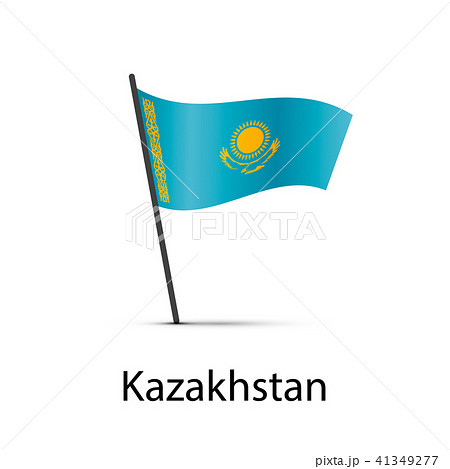 PIXTA

Kazakhstan

pixta.jp - 41349277