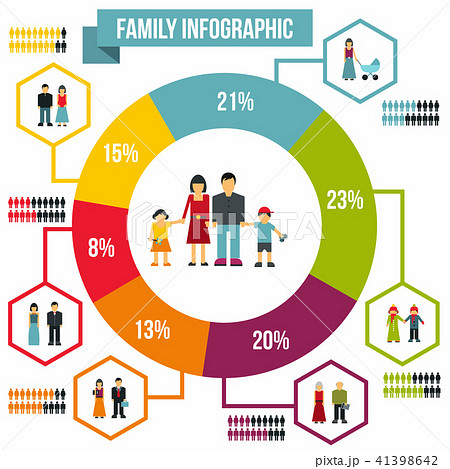 FAMILY INFOGRAPHIC

21%

23%

20%

13%

8%

15%

PIXTA

pixta.jp - 41398642