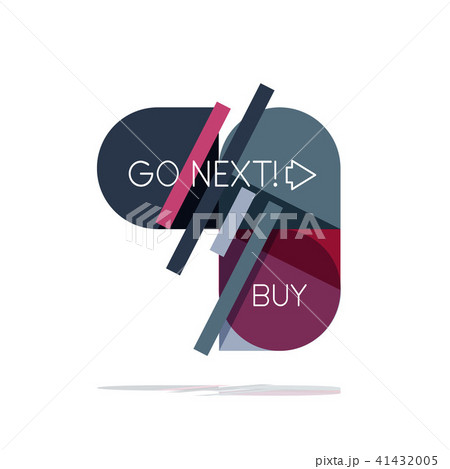 GO NEXT!

PIXTA

BUY

pixta.jp - 41432005